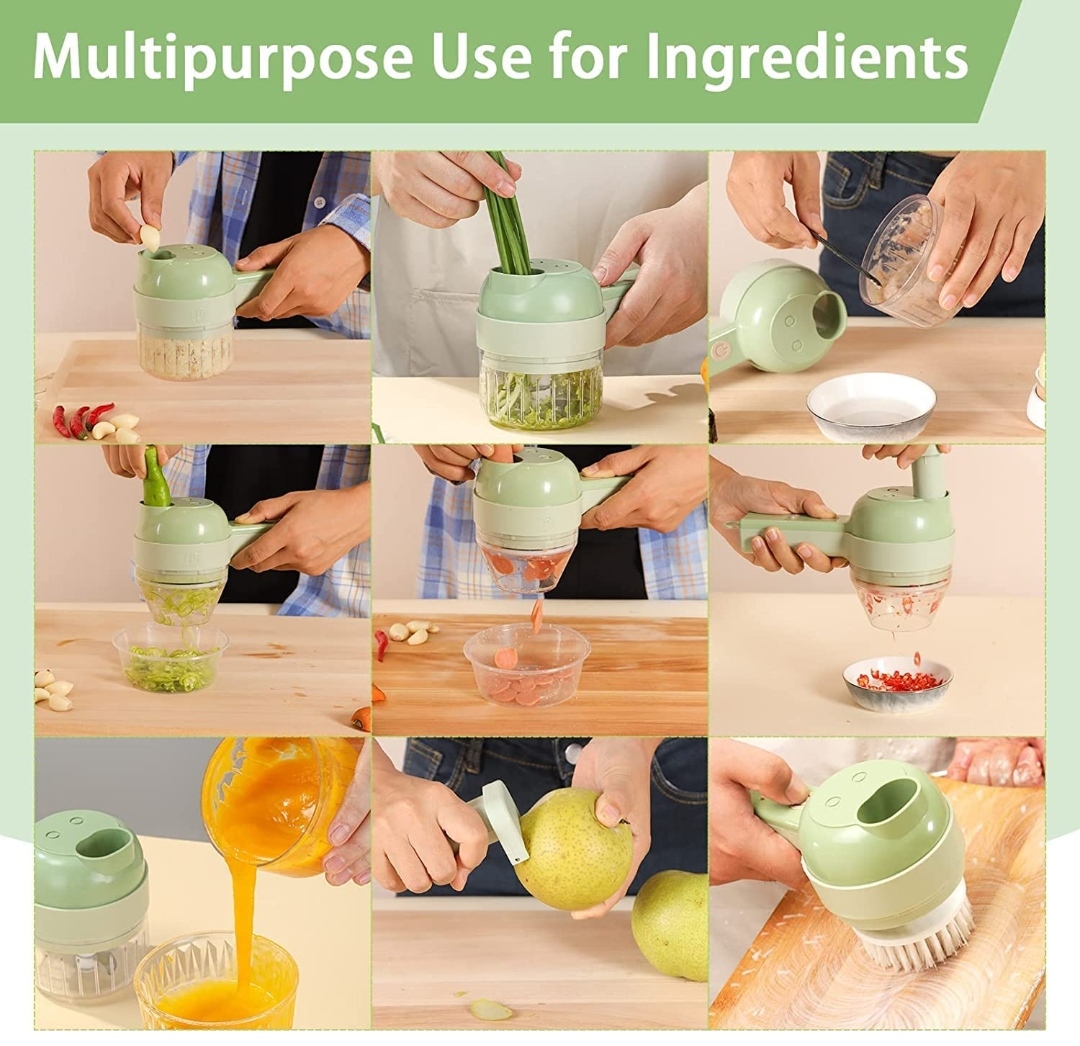 Multipurpose Use for Ingredients