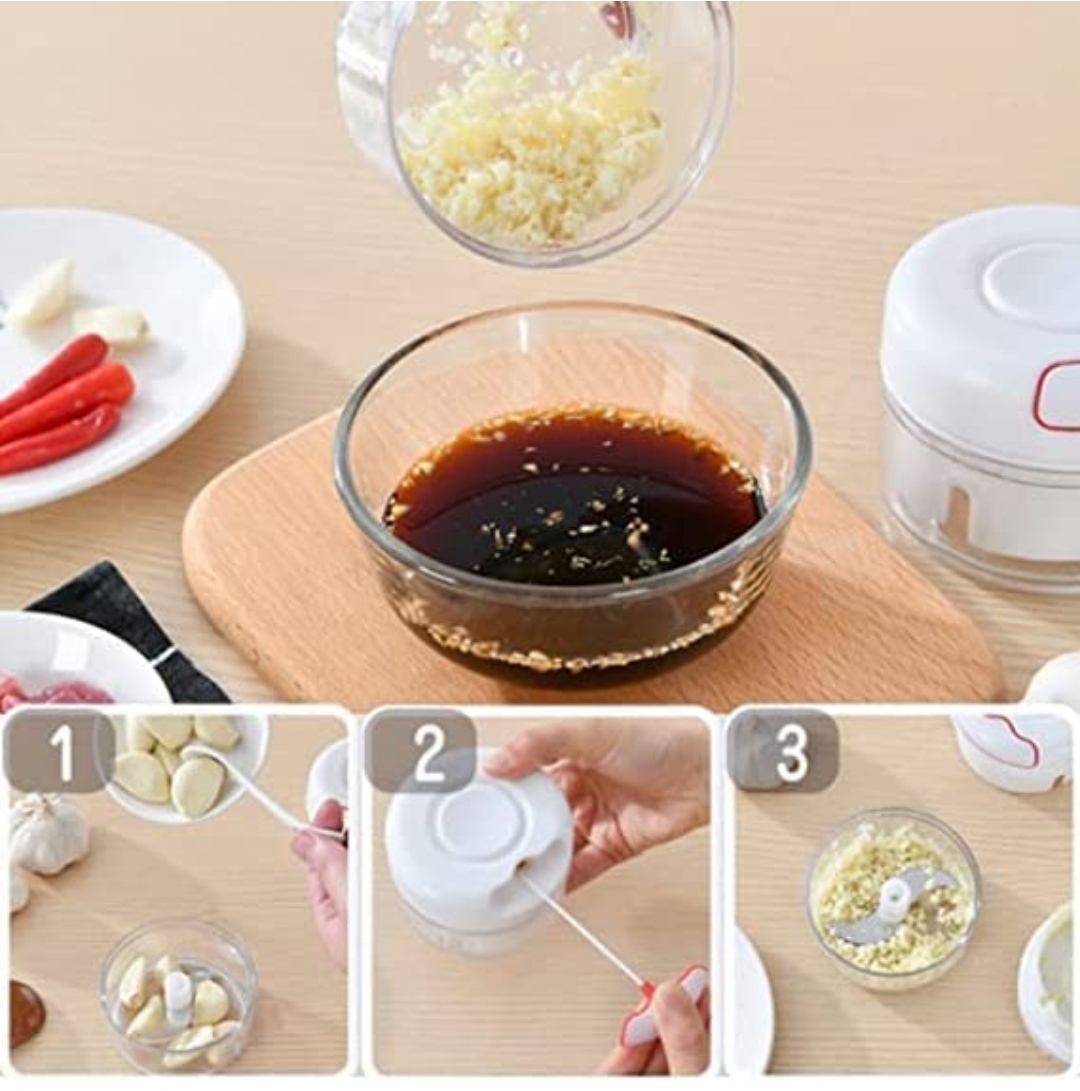 1

2

3