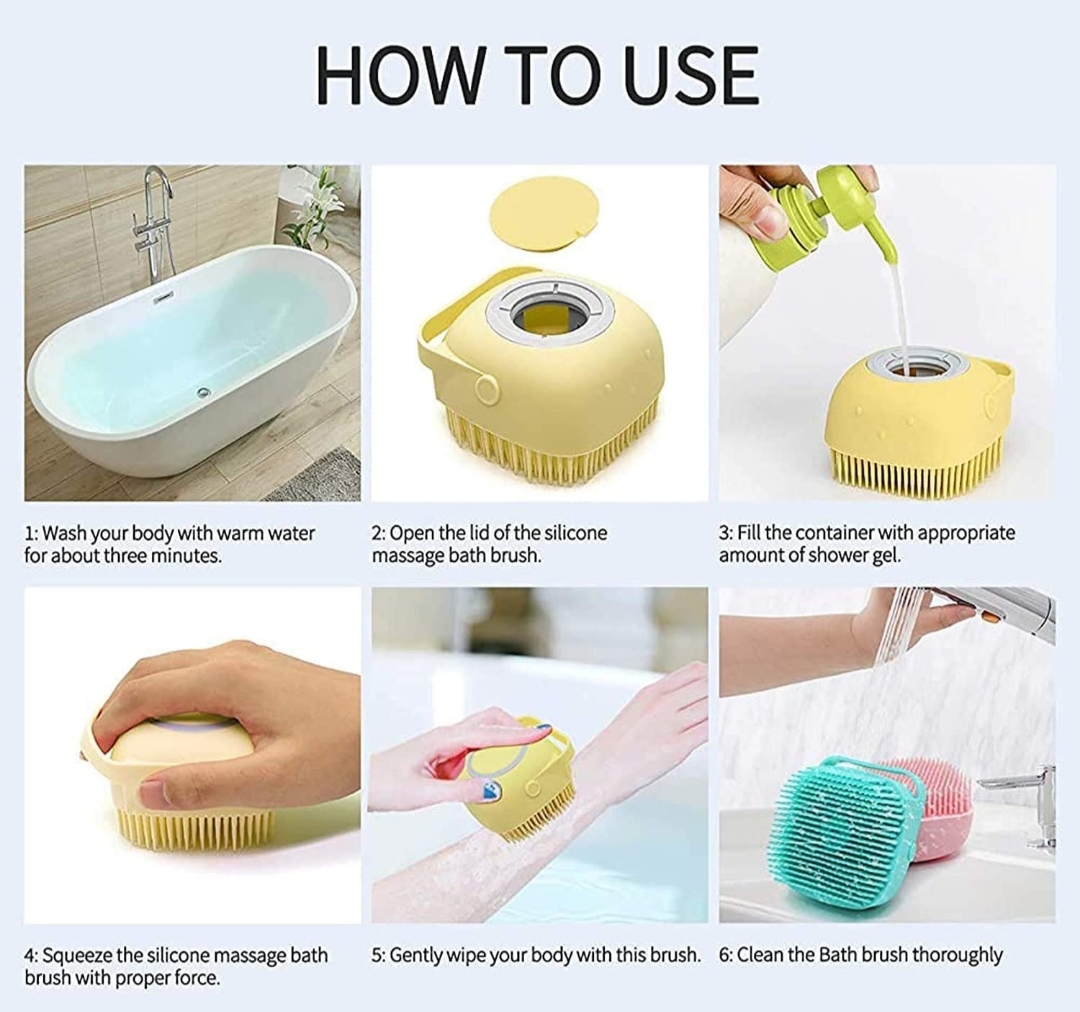 HOW TO USE

1: Wash your body with warm water for about three minutes.

2: Open the lid of the silicone massage bath brush.

3: Fill the container with appropriate amount of shower gel.

4: Squeeze the silicone massage bath brush with proper force.

5: Gently wipe your body with this brush.

6: Clean the Bath brush thoroughly