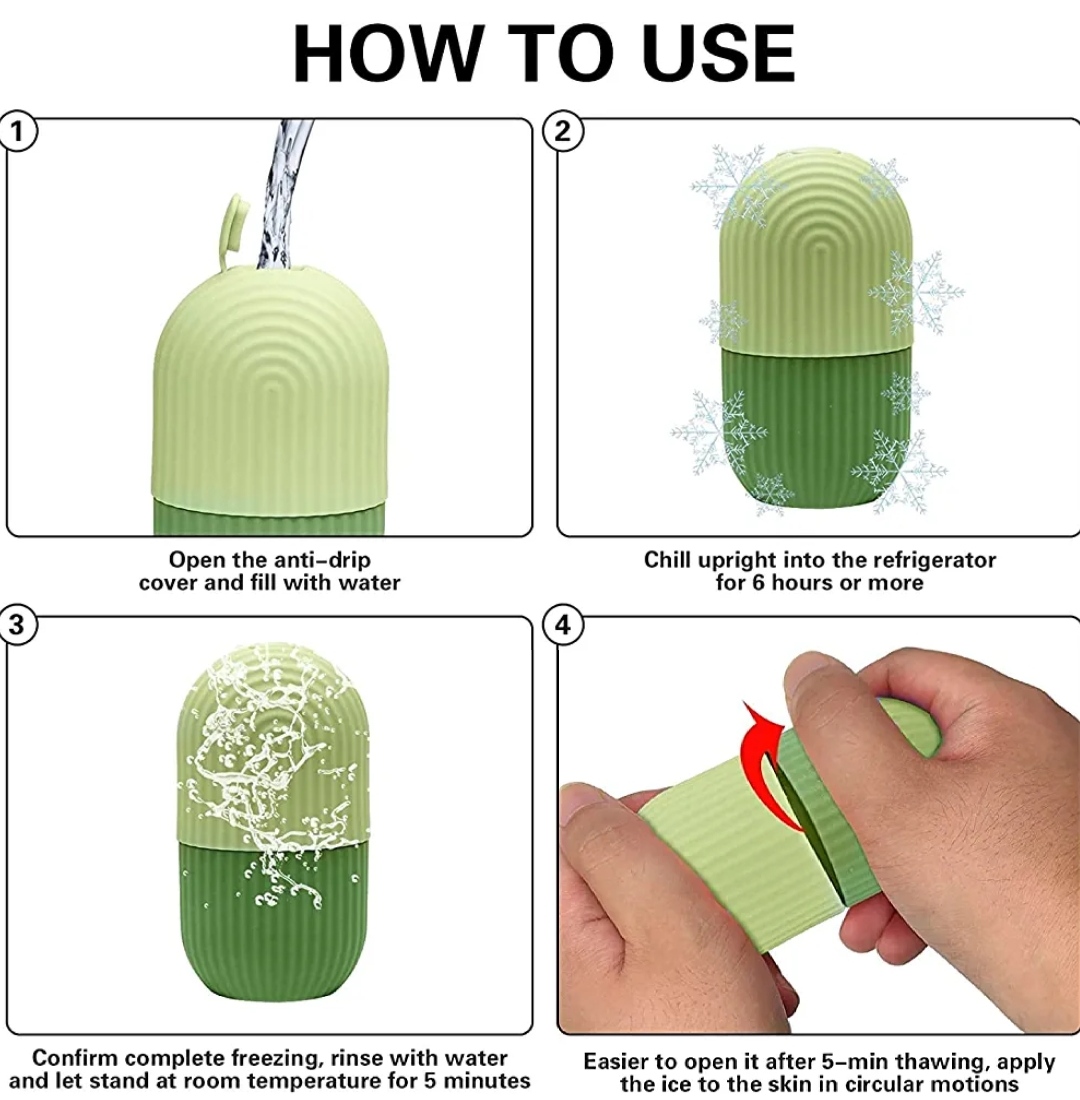 HOW TO USE

1

Open the anti-drip cover and fill with water

2

Chill upright into the refrigerator for 6 hours or more

3

Confirm complete freezing, rinse with water and let stand at room temperature for 5 minutes

4

Easier to open it after 5-min thawing, apply the ice to the skin in circular motions